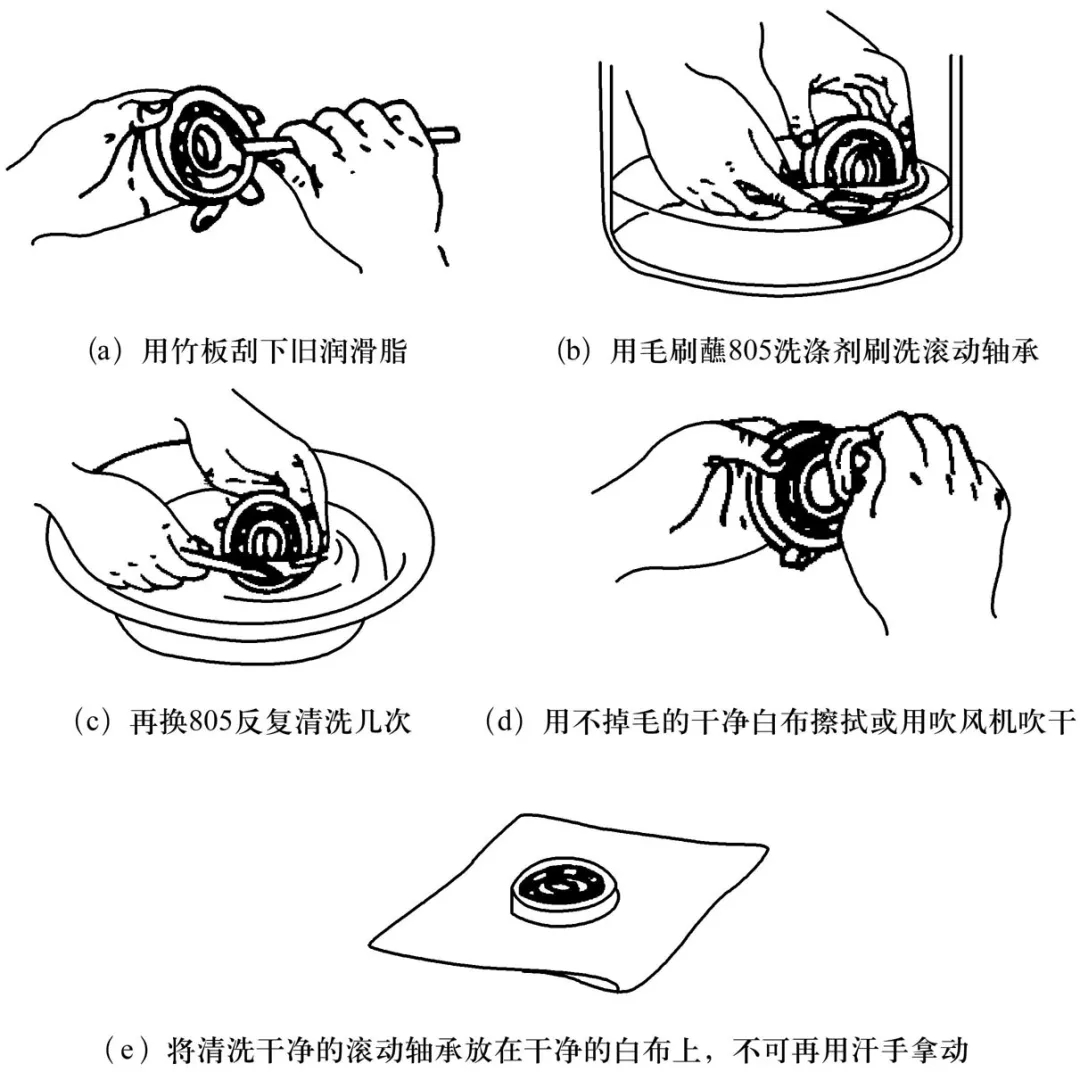 (a) 用竹板刮下旧润滑脂

(b) 用毛刷蘸805洗涤剂刷洗滚动轴承

(c) 再换805反复清洗几次

(d) 用不掉毛的干净白布擦拭或用吹风机吹干

(e) 将清洗干净的滚动轴承放在干净的白布上，不可再用汗手拿动